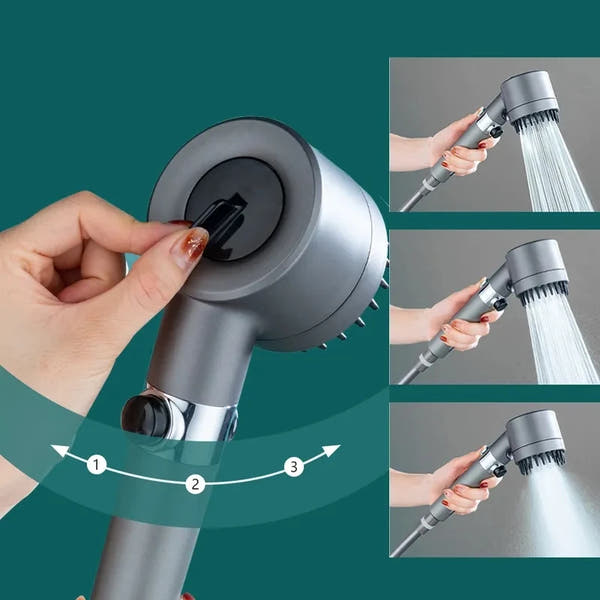 1
2
3